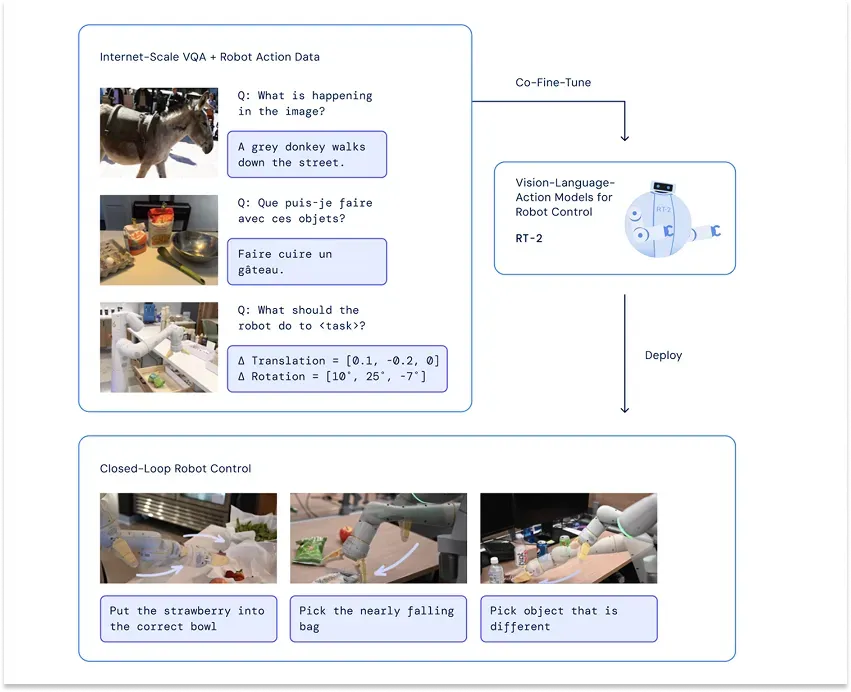 Internet-Scale VQA + Robot Action Data

Q: What is happening in the image?

A grey donkey walks down the street.

Q: Que puis-je faire avec ces objets?

Faire cuire un gâteau.

Q: What should the robot do to <task>?

Δ Translation = [0.1, -0.2, 0]
Δ Rotation = [10°, 25°, -7°]

Co-Fine-Tune

Vision-Language-Action Models for Robot Control

RT-2

RT-2

Deploy

Closed-Loop Robot Control

Put the strawberry into the correct bowl

Pick the nearly falling bag

Pick object that is different